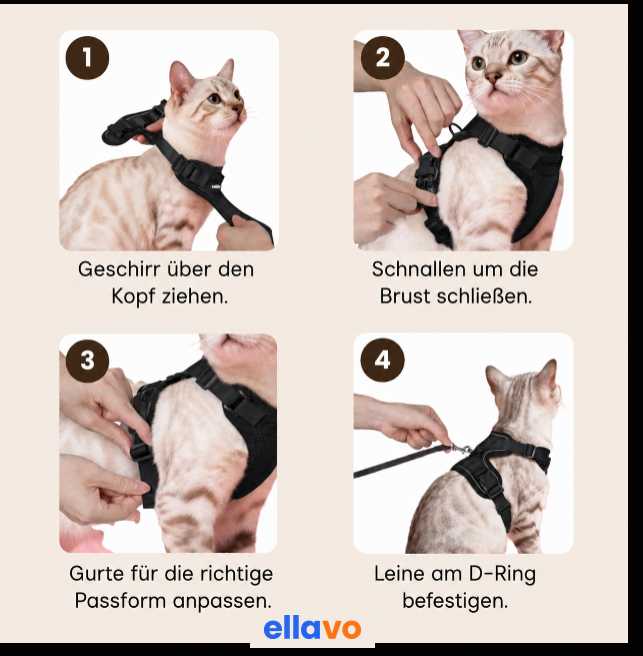 1

Geschirr über den Kopf ziehen.

2

Schnallen um die Brust schließen.

3

Gurte für die richtige Passform anpassen.

4

Leine am D-Ring befestigen.

ellavo