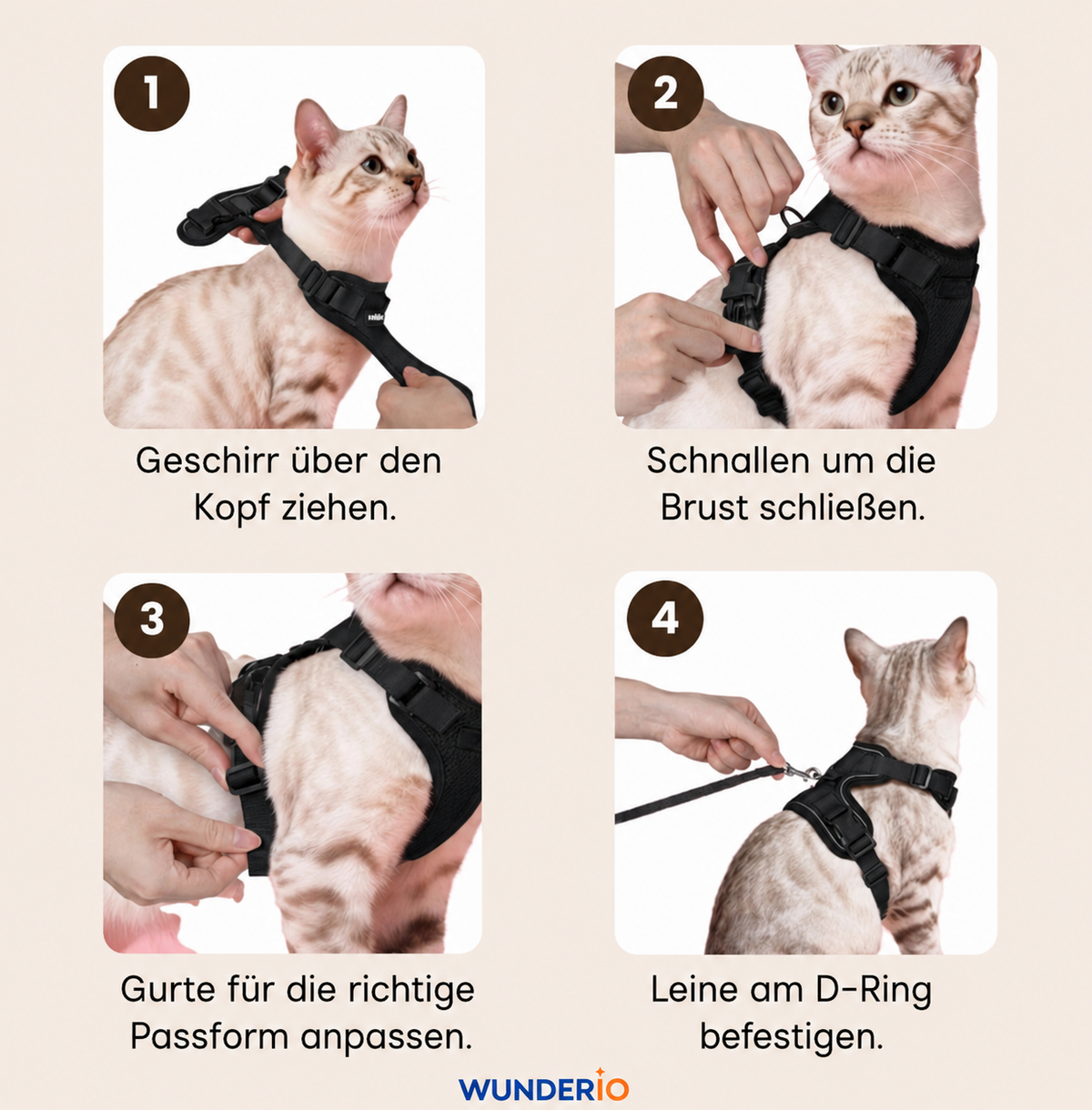 1

Geschirr über den Kopf ziehen.

2

Schnallen um die Brust schließen.

3

Gurte für die richtige Passform anpassen.

4

Leine am D-Ring befestigen.

WUNDERIO