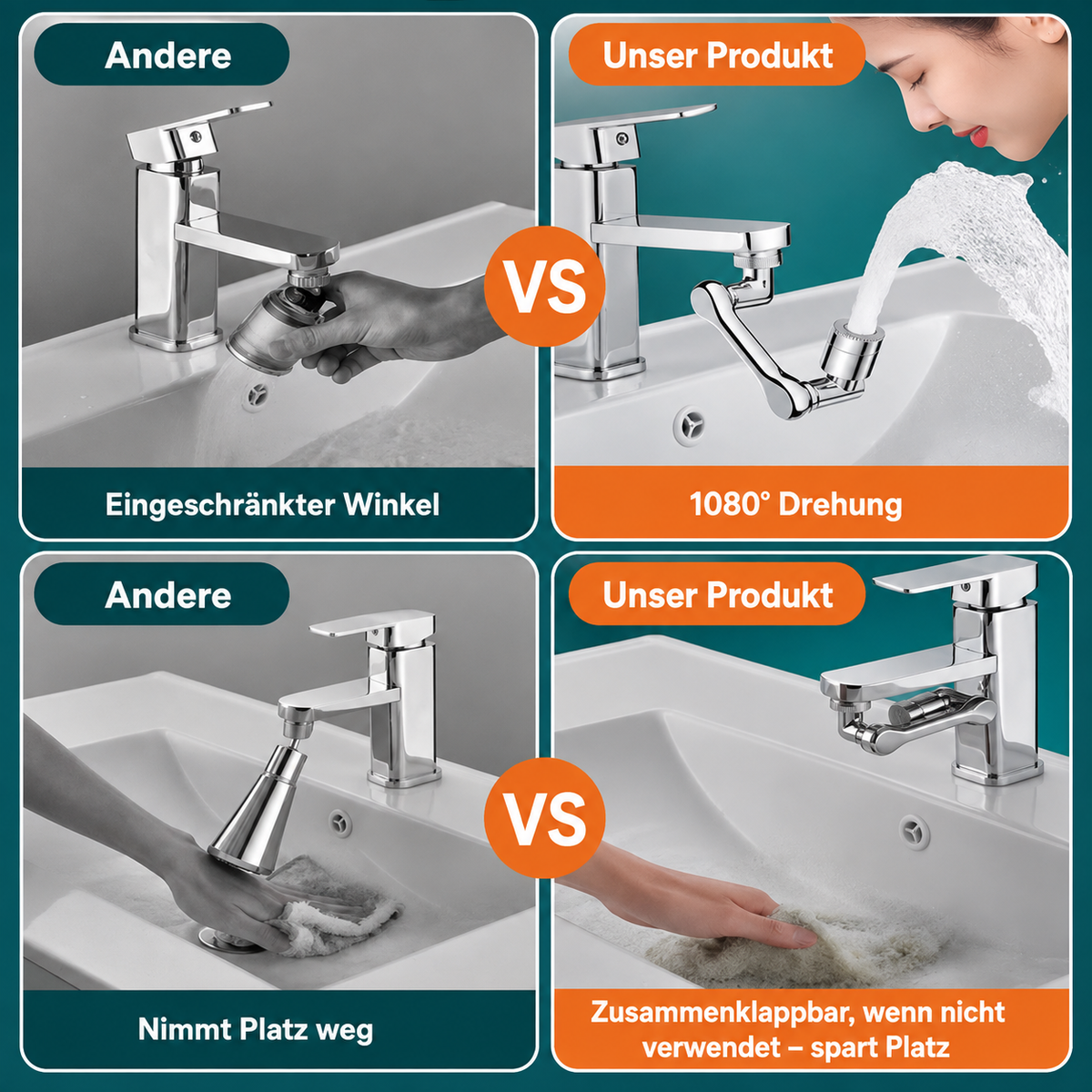 Andere

Eingeschränkter Winkel

VS

Unser Produkt

1080° Drehung

Andere

Nimmt Platz weg

VS

Unser Produkt

Zusammenklappbar, wenn nicht verwendet – spart Platz