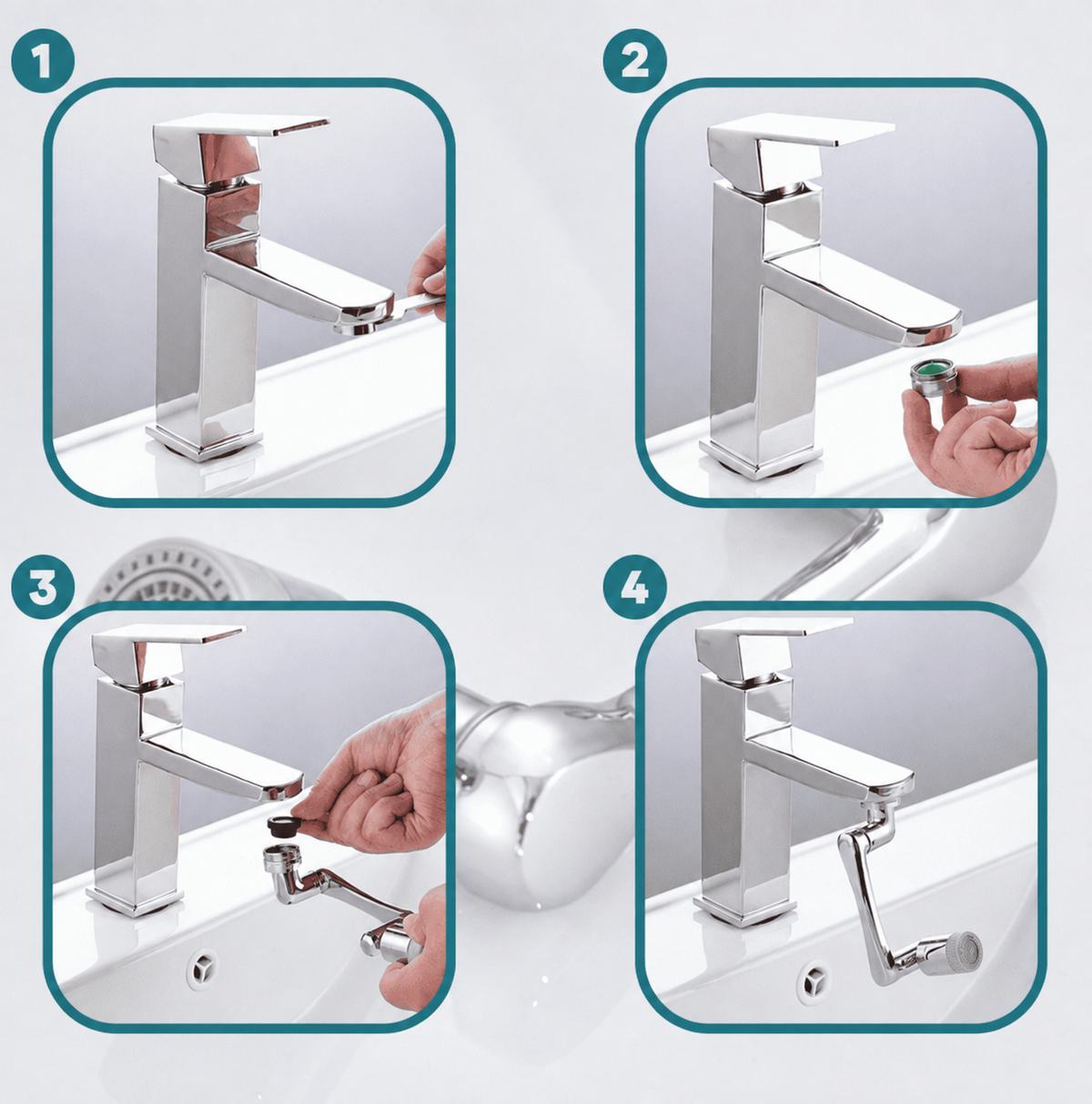 1

2

3

4